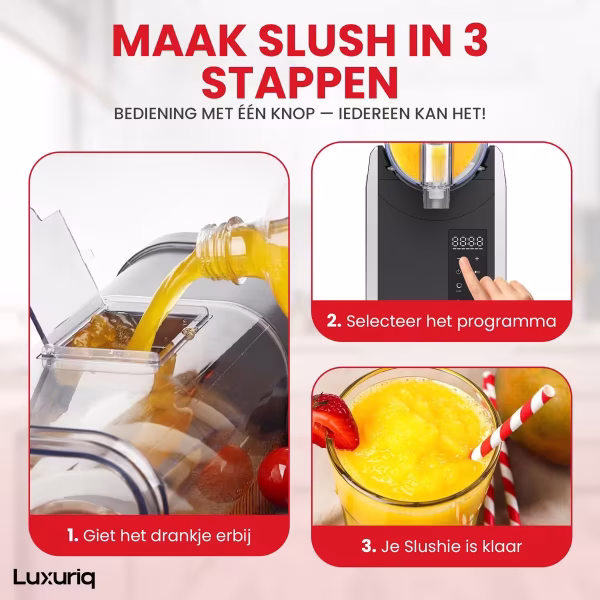 MAAK SLUSH IN 3 STAPPEN
BEDIENING MET ÉÉN KNOP — IEDEREEN KAN HET!

8888

1. Giet het drankje erbij

2. Selecteer het programma

3. Je Slushie is klaar

Luxuriq