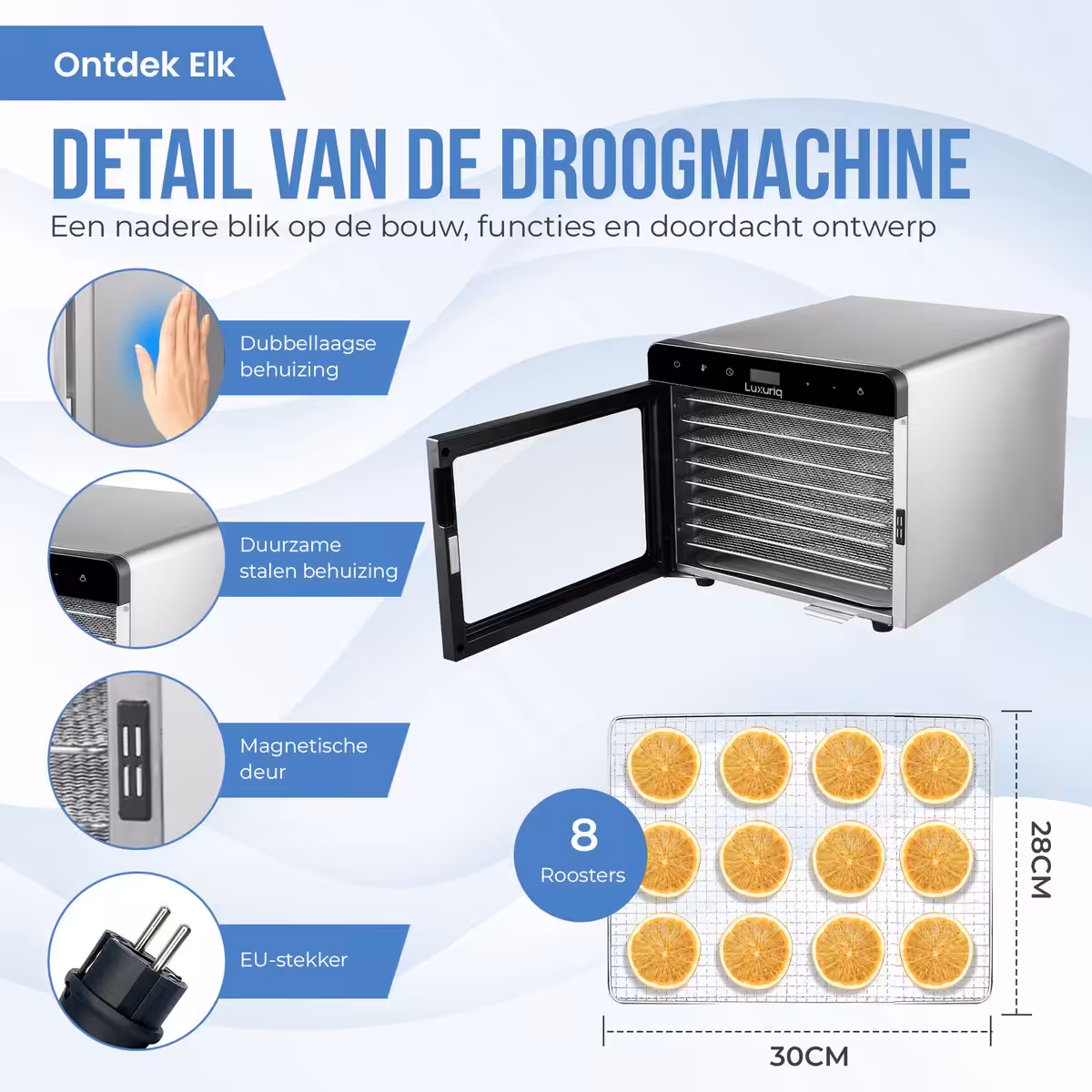 Ontdek Elk

DETAIL VAN DE DROOGMACHINE

Een nadere blik op de bouw, functies en doordacht ontwerp

Dubbellaagse behuizing

Duurzame stalen behuizing

Magnetische deur

EU-stekker

Luxuriq

8 Roosters

28CM

30CM